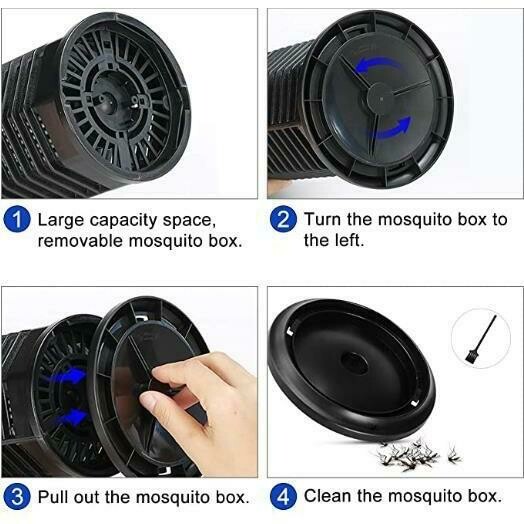 1 Large capacity space, removable mosquito box.

2 Turn the mosquito box to the left.

3 Pull out the mosquito box.

4 Clean the mosquito box.