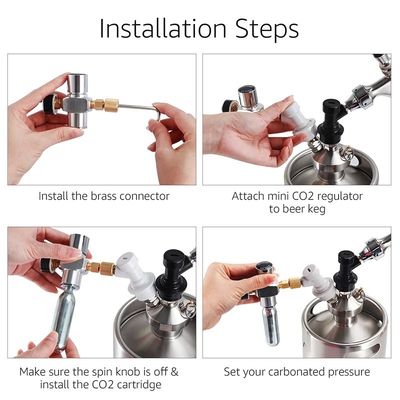 Installation Steps

Install the brass connector

Attach mini CO2 regulator to beer keg

Make sure the spin knob is off & install the CO2 cartridge

Set your carbonated pressure