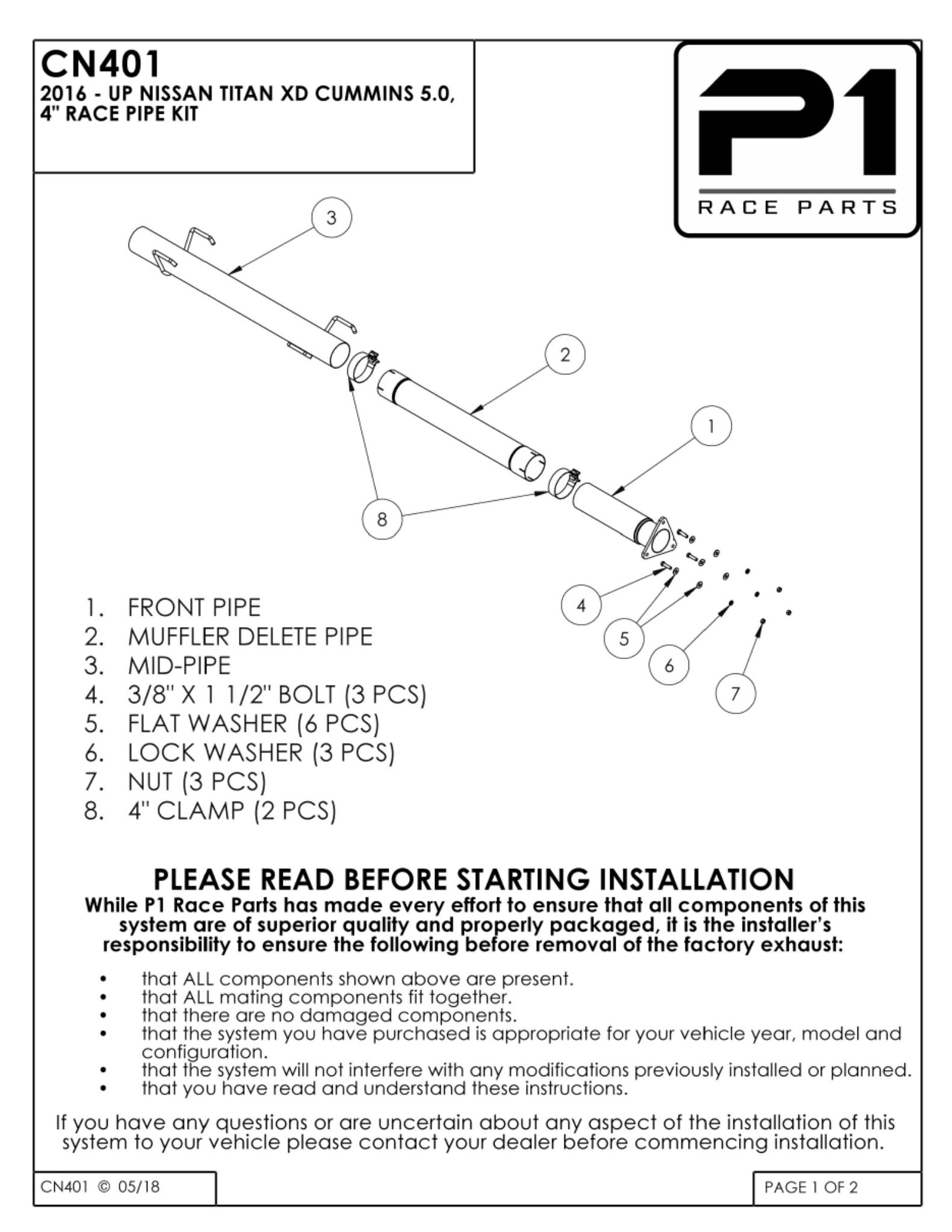 CN401
2016 - UP NISSAN TITAN XD CUMMINS 5.0, 4" RACE PIPE KIT

P1
RACE PARTS

3

2

1

8

4

5

6

7

1. FRONT PIPE
2. MUFFLER DELETE PIPE
3. MID-PIPE
4. 3/8" X 1 1/2" BOLT (3 PCS)
5. FLAT WASHER (6 PCS)
6. LOCK WASHER (3 PCS)
7. NUT (3 PCS)
8. 4" CLAMP (2 PCS)

PLEASE READ BEFORE STARTING INSTALLATION
While P1 Race Parts has made every effort to ensure that all components of this system are of superior quality and properly packaged, it is the installer's responsibility to ensure the following before removal of the factory exhaust:

• that ALL components shown above are present.
• that ALL mating components fit together.
• that there are no damaged components.
• that the system you have purchased is appropriate for your vehicle year, model and configuration.
• that the system will not interfere with any modifications previously installed or planned.
• that you have read and understand these instructions.

If you have any questions or are uncertain about any aspect of the installation of this system to your vehicle please contact your dealer before commencing installation.

CN401 © 05/18

PAGE 1 OF 2