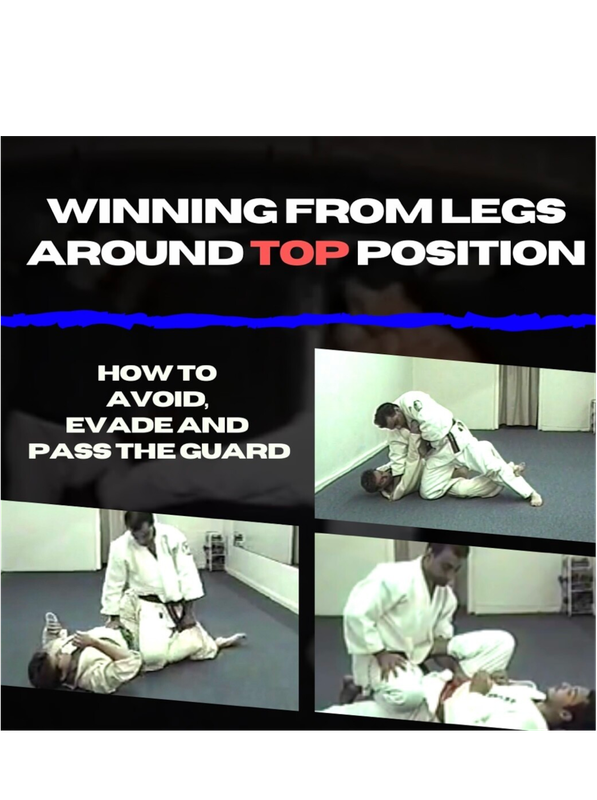 WINNING FROM LEGS AROUND TOP POSITION

HOW TO AVOID, EVADE AND PASS THE GUARD