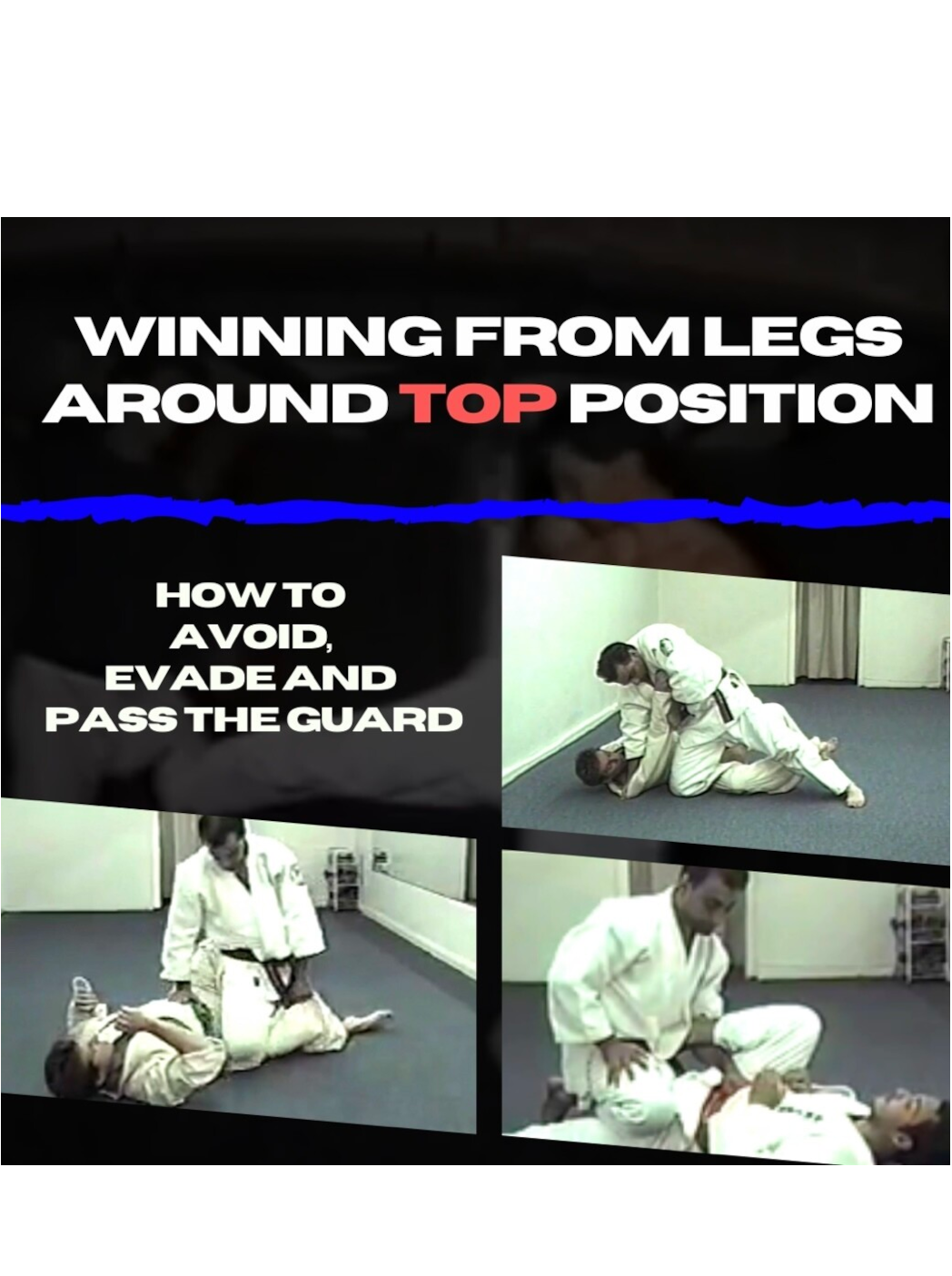 WINNING FROM LEGS AROUND TOP POSITION

HOW TO AVOID, EVADE AND PASS THE GUARD