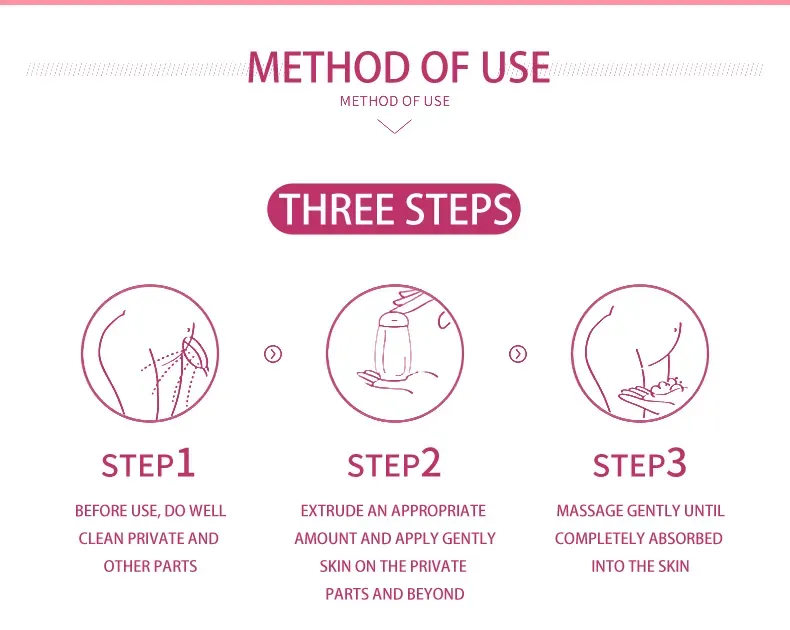 METHOD OF USE

METHOD OF USE

THREE STEPS

STEP1

BEFORE USE, DO WELL CLEAN PRIVATE AND OTHER PARTS

STEP2

EXTRUDE AN APPROPRIATE AMOUNT AND APPLY GENTLY SKIN ON THE PRIVATE PARTS AND BEYOND

STEP3

MASSAGE GENTLY UNTIL COMPLETELY ABSORBED INTO THE SKIN