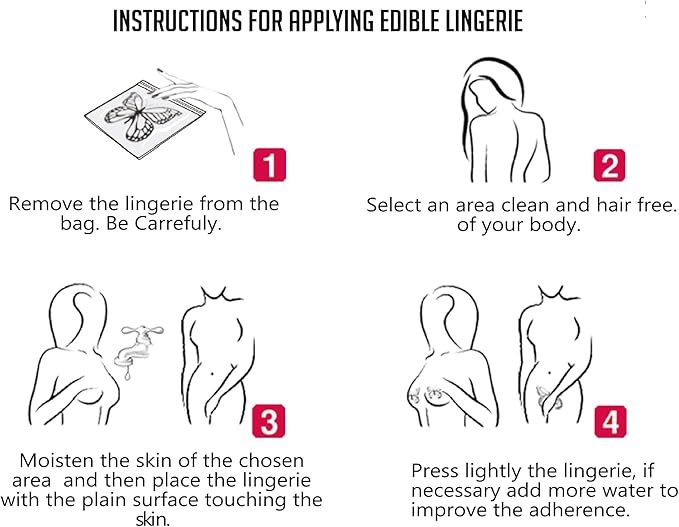 INSTRUCTIONS FOR APPLYING EDIBLE LINGERIE

1

Remove the lingerie from the bag. Be Carrefuly.

2

Select an area clean and hair free. of your body.

3

Moisten the skin of the chosen area and then place the lingerie with the plain surface touching the skin.

4

Press lightly the lingerie, if necessary add more water to improve the adherence.