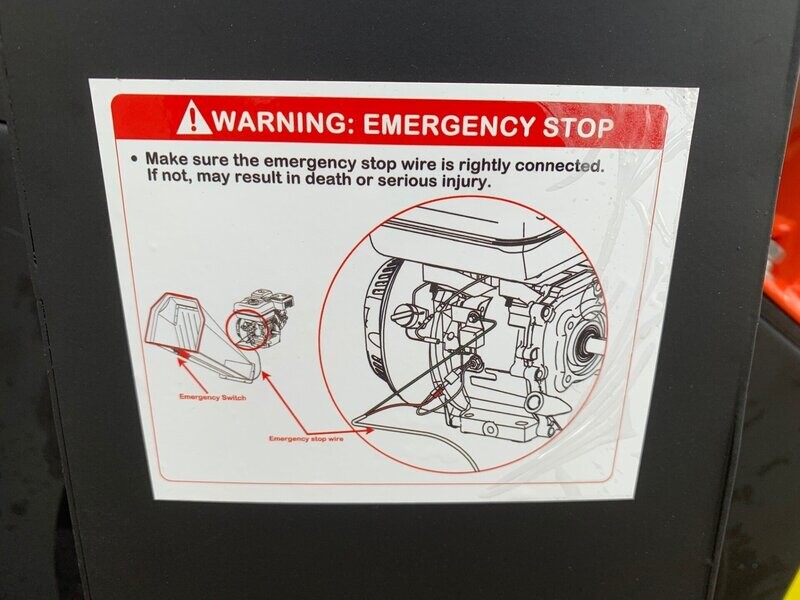 WARNING: EMERGENCY STOP

• Make sure the emergency stop wire is rightly connected. If not, may result in death or serious injury.

Emergency Switch

Emergency stop wire