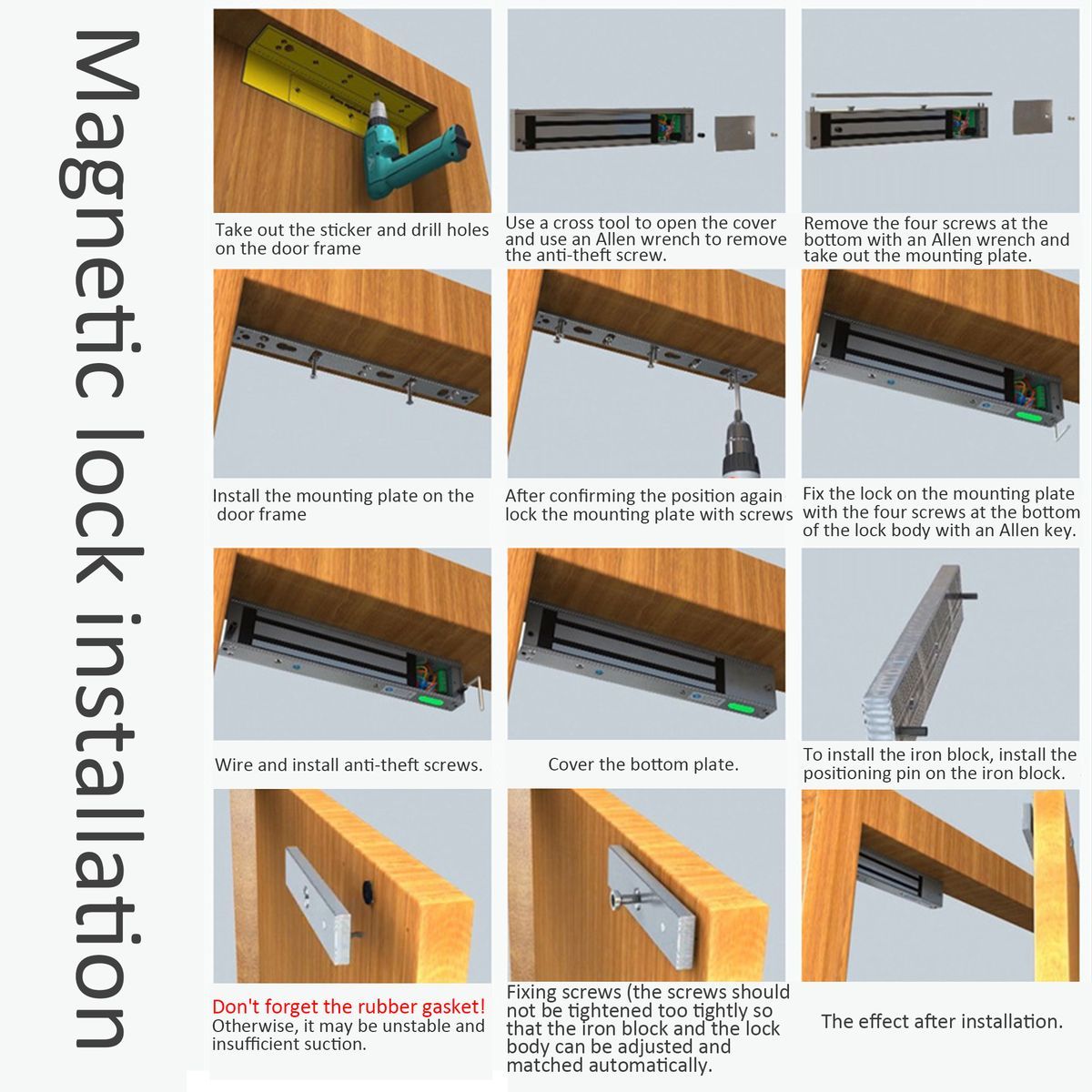 Magnetic lock installation

Take out the sticker and drill holes on the door frame

Use a cross tool to open the cover and use an Allen wrench to remove the anti-theft screw.

Remove the four screws at the bottom with an Allen wrench and take out the mounting plate.

Install the mounting plate on the door frame

After confirming the position again lock the mounting plate with screws

Fix the lock on the mounting plate with the four screws at the bottom of the lock body with an Allen key.

Wire and install anti-theft screws.

Cover the bottom plate.

To install the iron block, install the positioning pin on the iron block.

Don't forget the rubber gasket! Otherwise, it may be unstable and insufficient suction.

Fixing screws (the screws should not be tightened too tightly so that the iron block and the lock body can be adjusted and matched automatically.

The effect after installation.