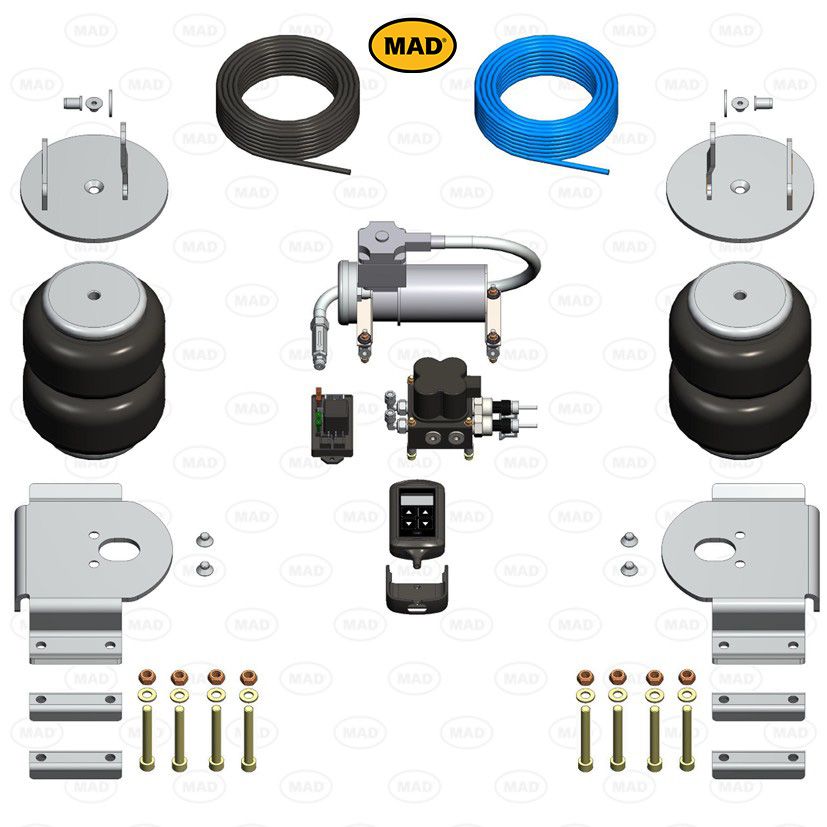 MAD