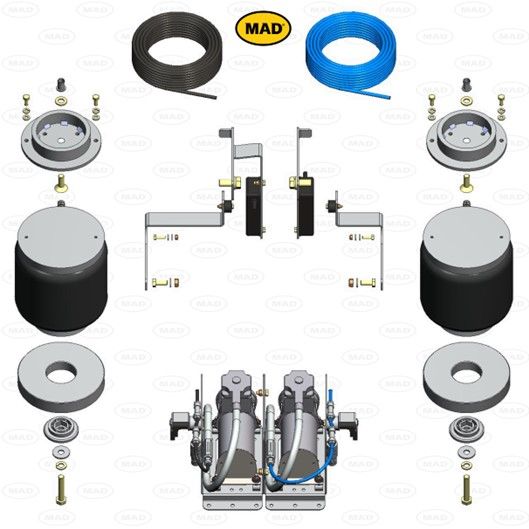 MAD