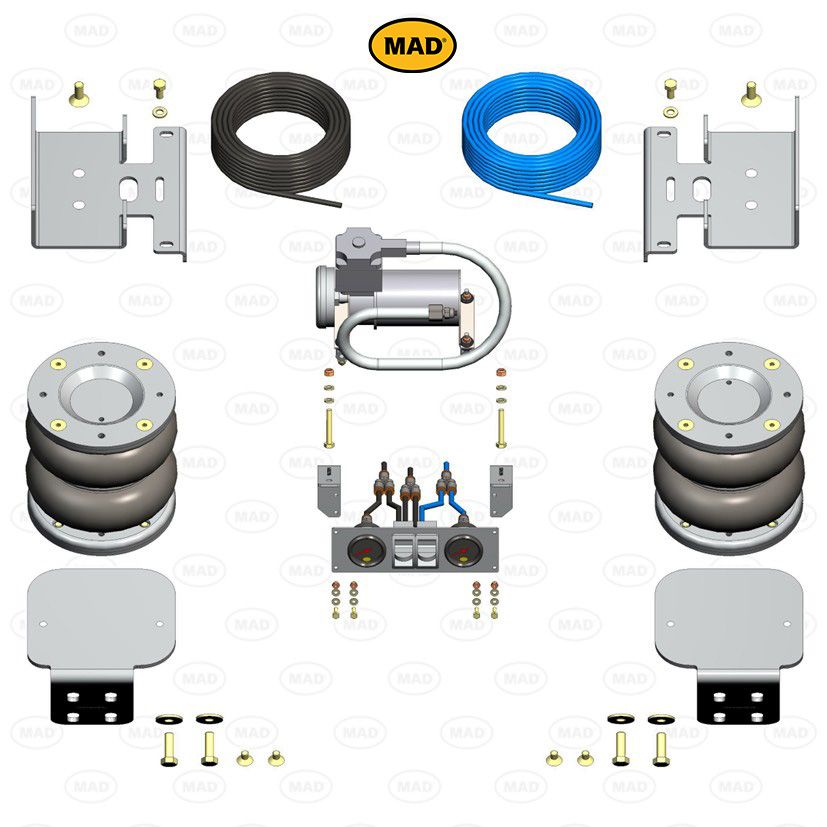 MAD