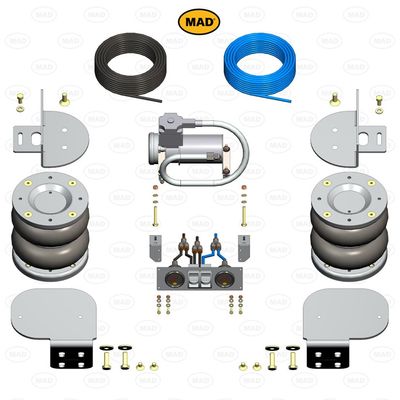 MAD