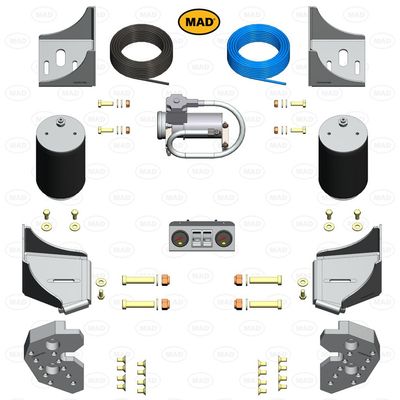 MAD