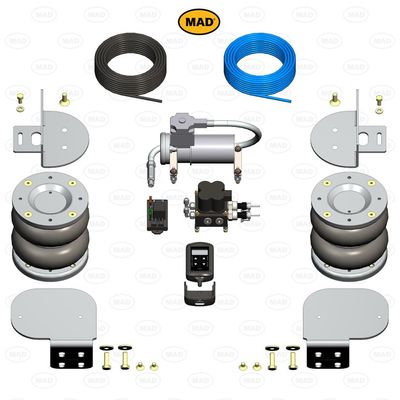 MAD