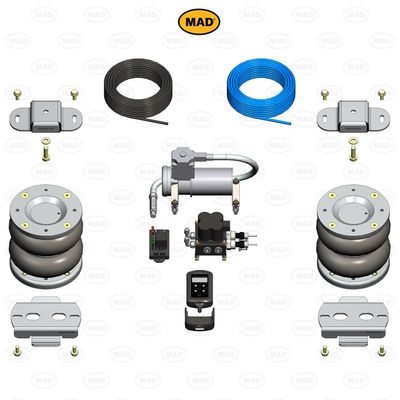 MAD