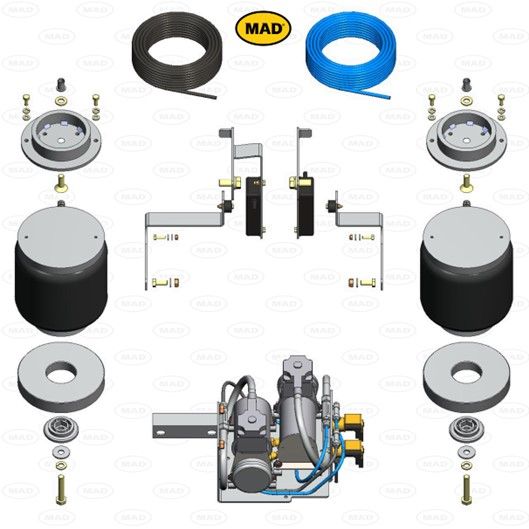 MAD