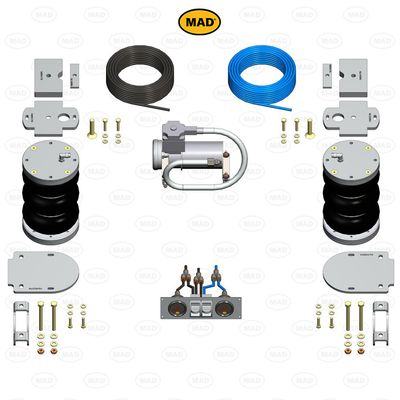 MAD