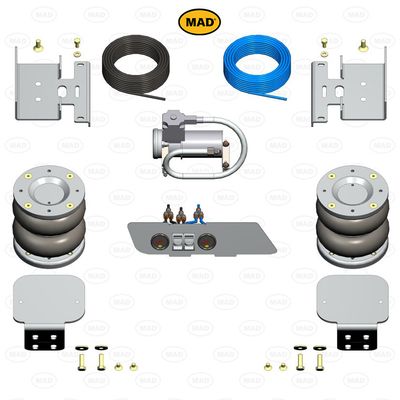 MAD