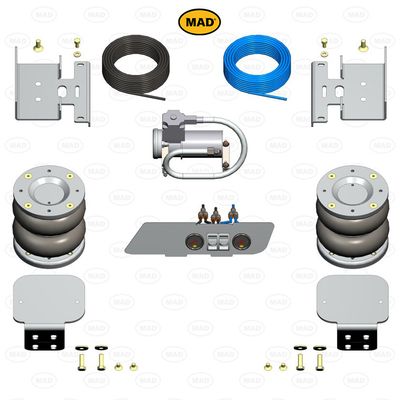 MAD