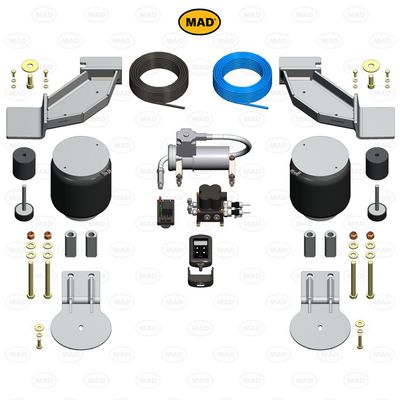 MAD