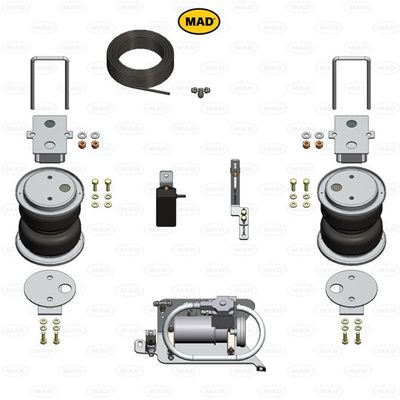 MAD