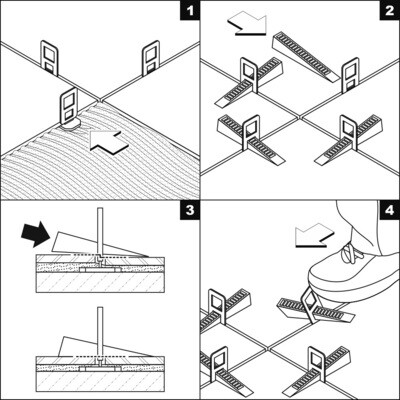 1

2

3

4