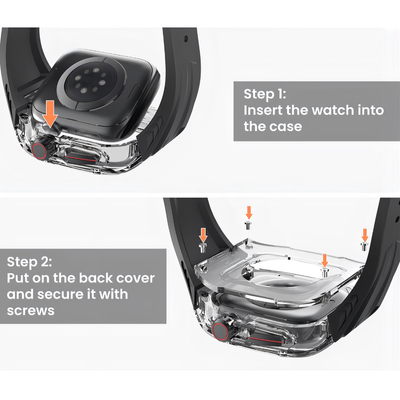 Step 1:
Insert the watch into the case

Step 2:
Put on the back cover and secure it with screws