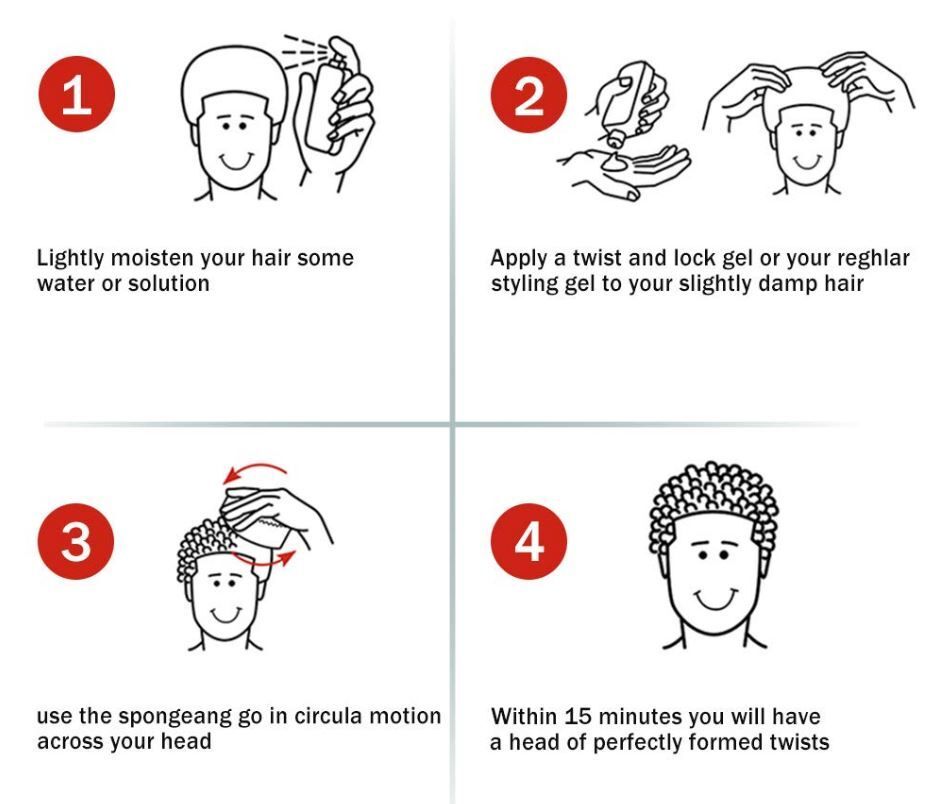 1

Lightly moisten your hair some water or solution

2

Apply a twist and lock gel or your reghlar styling gel to your slightly damp hair

3

use the spongeang go in circula motion across your head

4

Within 15 minutes you will have a head of perfectly formed twists