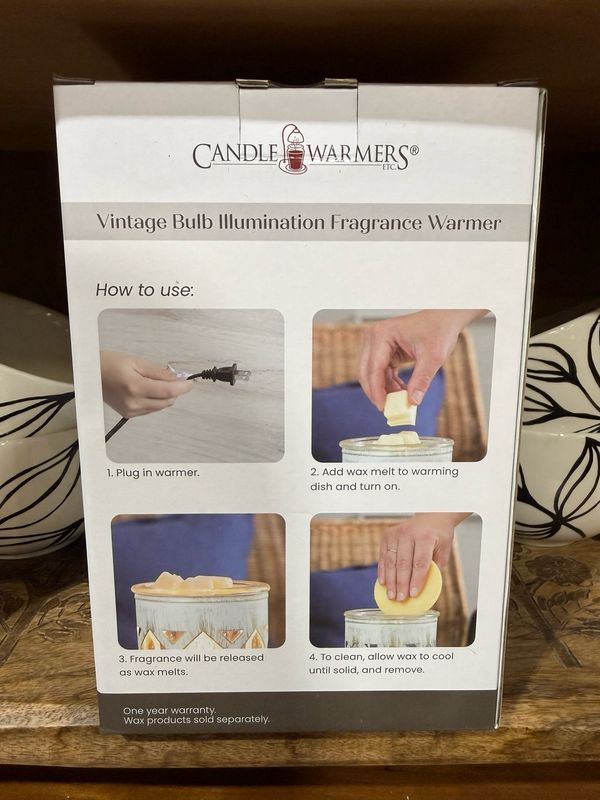 CANDLE WARMERS® ETC.

Vintage Bulb Illumination Fragrance Warmer

How to use:

1. Plug in warmer.

2. Add wax melt to warming dish and turn on.

3. Fragrance will be released as wax melts.

4. To clean, allow wax to cool until solid, and remove.

One year warranty.
Wax products sold separately.