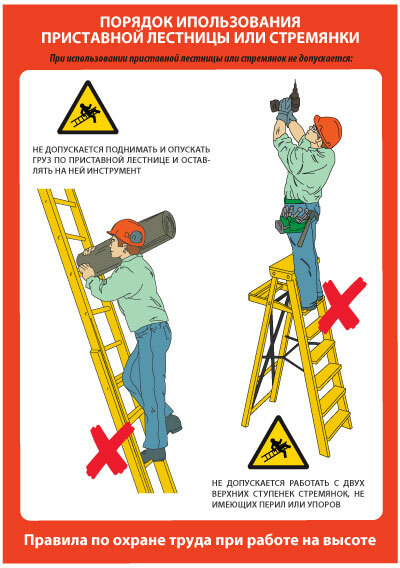 ПОРЯДОК ИПОЛЬЗОВАНИЯ ПРИСТАВНОЙ ЛЕСТНИЦЫ ИЛИ СТРЕМЯНКИ

При использовании приставной лестницы или стремянок не допускается:

НЕ ДОПУСКАЕТСЯ ПОДНИМАТЬ И ОПУСКАТЬ ГРУЗ ПО ПРИСТАВНОЙ ЛЕСТНИЦЕ И ОСТАВЛЯТЬ НА НЕЙ ИНСТРУМЕНТ

НЕ ДОПУСКАЕТСЯ РАБОТАТЬ С ДВУХ ВЕРХНИХ СТУПЕНЕК СТРЕМЯНОК, НЕ ИМЕЮЩИХ ПЕРИЛ ИЛИ УПОРОВ

Правила по охране труда при работе на высоте