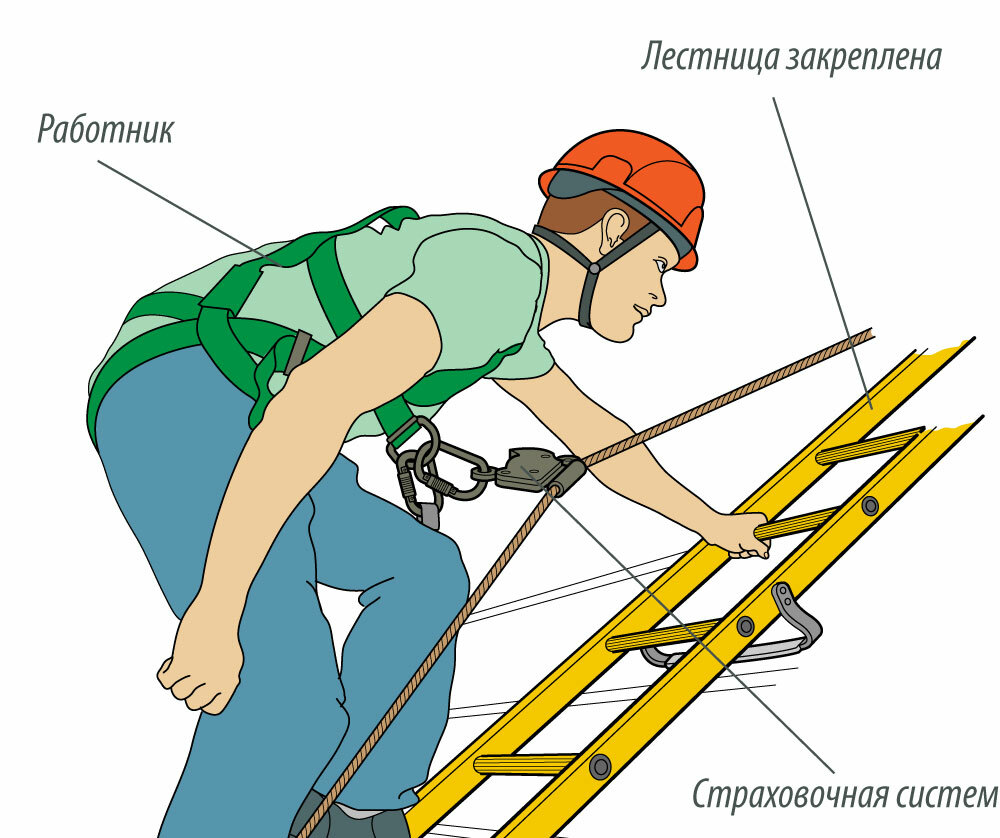 Лестница закреплена

Работник

Страховочная систем