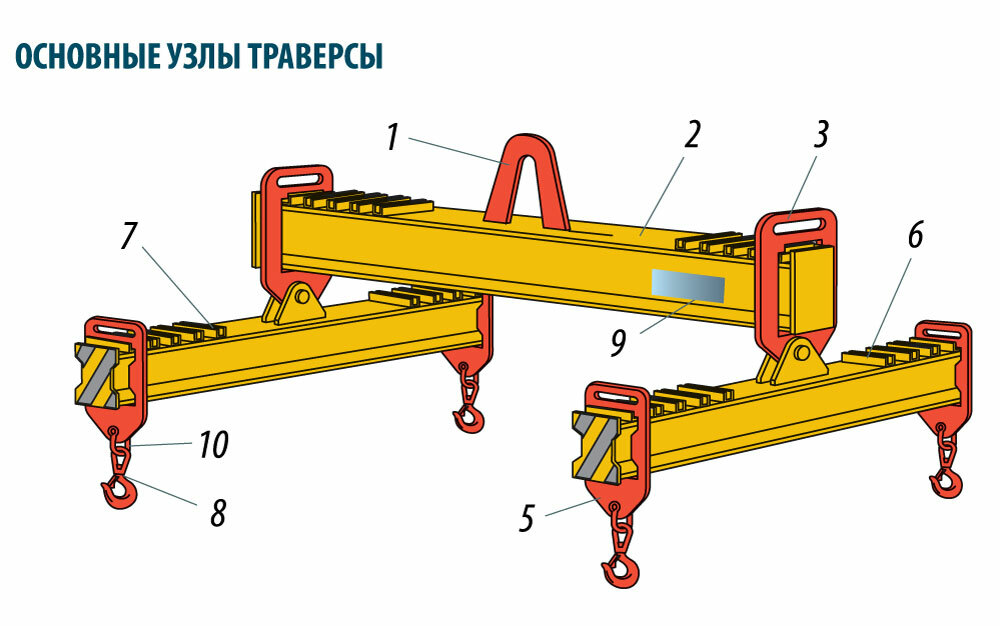 ОСНОВНЫЕ УЗЛЫ ТРАВЕРСЫ

1
2
3
7
6
9
10
8
5