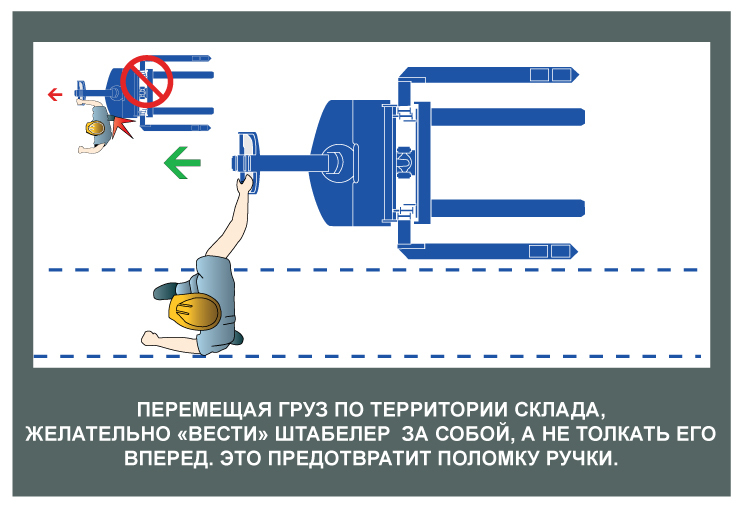 ПЕРЕМЕЩАЯ ГРУЗ ПО ТЕРРИТОРИИ СКЛАДА, ЖЕЛАТЕЛЬНО «ВЕСТИ» ШТАБЕЛЕР  ЗА СОБОЙ, А НЕ ТОЛКАТЬ ЕГО ВПЕРЕД. ЭТО ПРЕДОТВРАТИТ ПОЛОМКУ РУЧКИ.