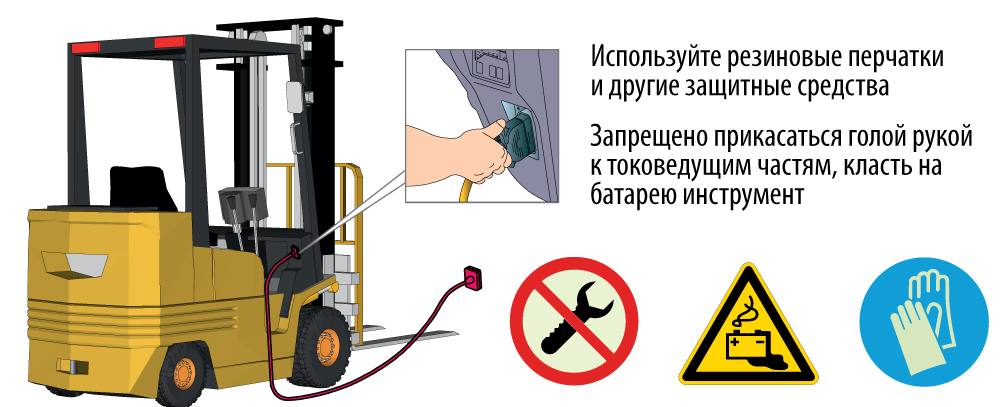 Используйте резиновые перчатки и другие защитные средства

Запрещено прикасаться голой рукой к токоведущим частям, класть на батарею инструмент