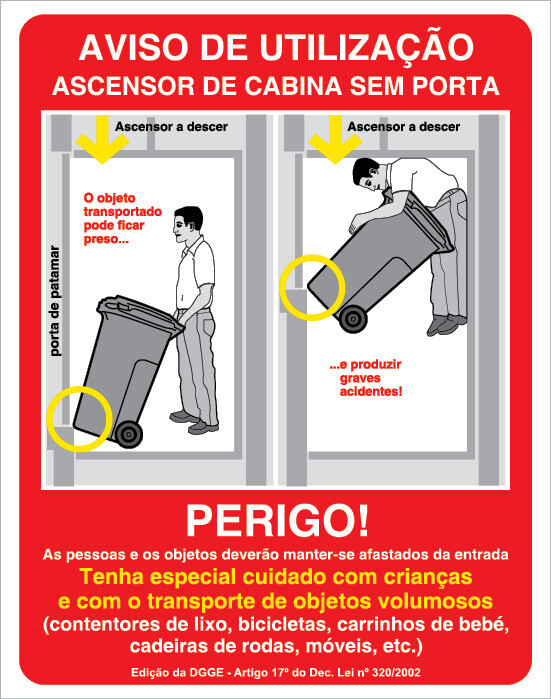 AVISO DE UTILIZAÇÃO
ASCENSOR DE CABINA SEM PORTA

Ascensor a descer

O objeto transportado pode ficar preso...

porta de patamar

Ascensor a descer

...e produzir graves acidentes!

PERIGO!

As pessoas e os objetos deverão manter-se afastados da entrada

Tenha especial cuidado com crianças e com o transporte de objetos volumosos

(contentores de lixo, bicicletas, carrinhos de bebé, cadeiras de rodas, móveis, etc.)

Edição da DGGE - Artigo 17º do Dec. Lei nº 320/2002