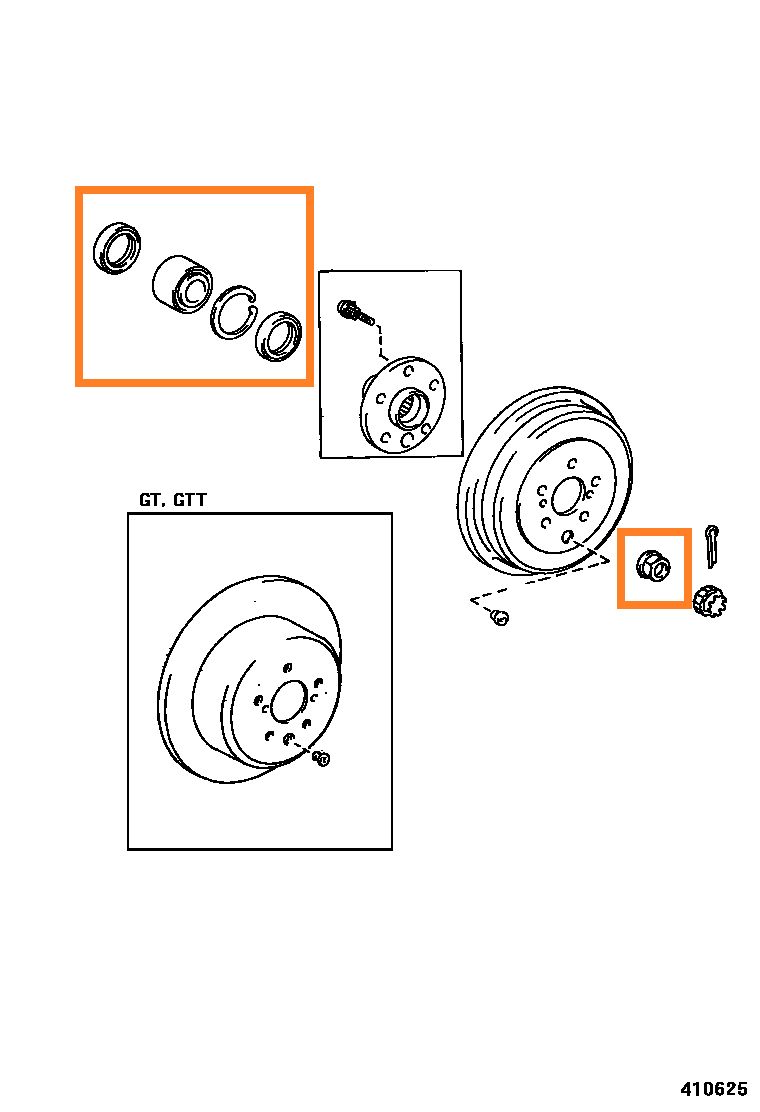 GT, GTT

410625