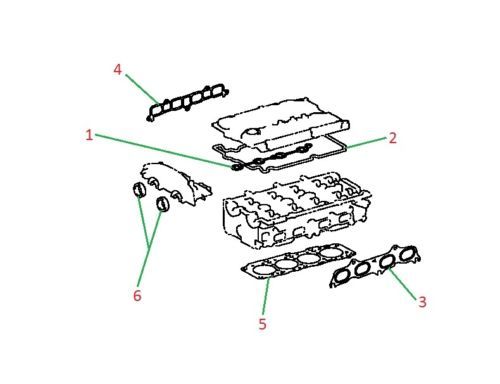 4
1
2
6
5
3