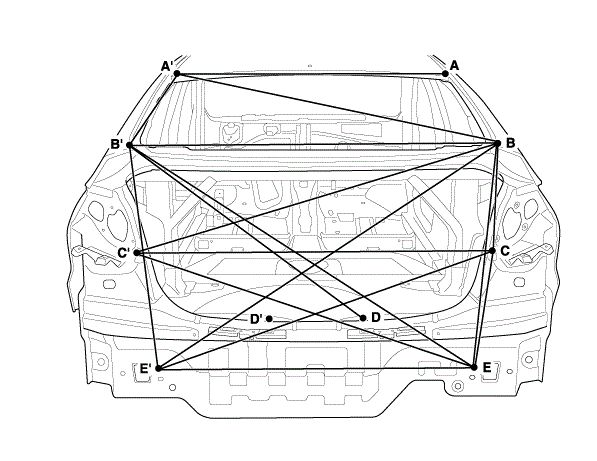 A'
A
B'
B
C'
C
D'
D
E'
E