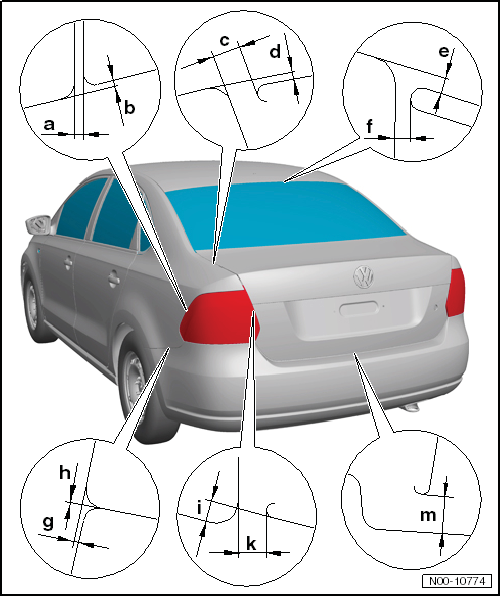 a
b
c
d
e
f
h
g
i
k
m
N00-10774