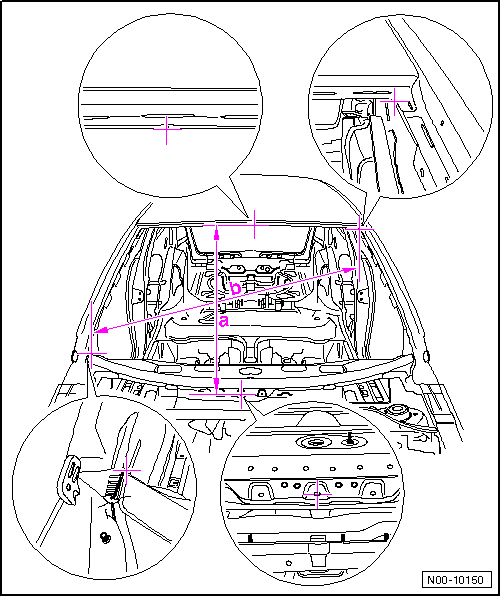 b
a
N00-10150