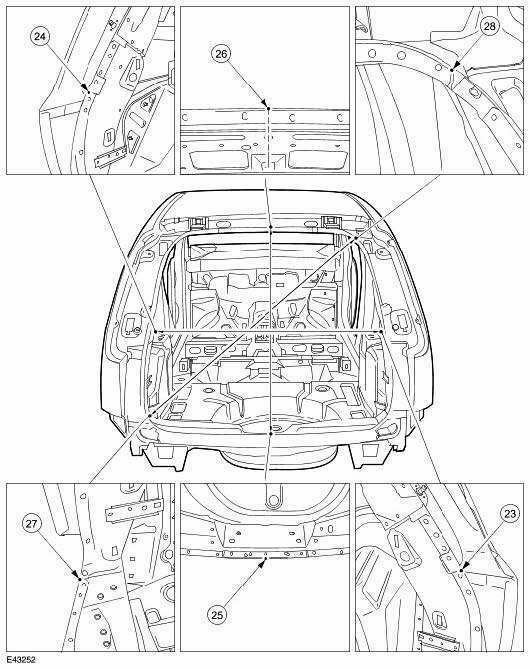 24
26
28
27
25
23
E43252