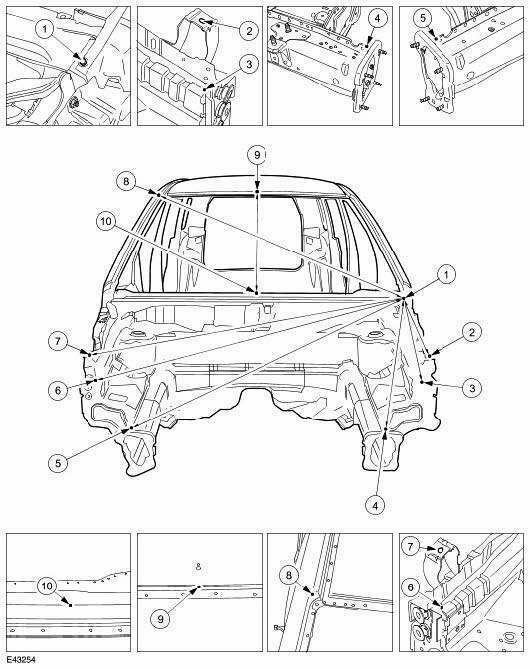 1
2
3
4
5
9
8
10
1
7
2
6
3
5
4
10
9
8
7
6
E43254