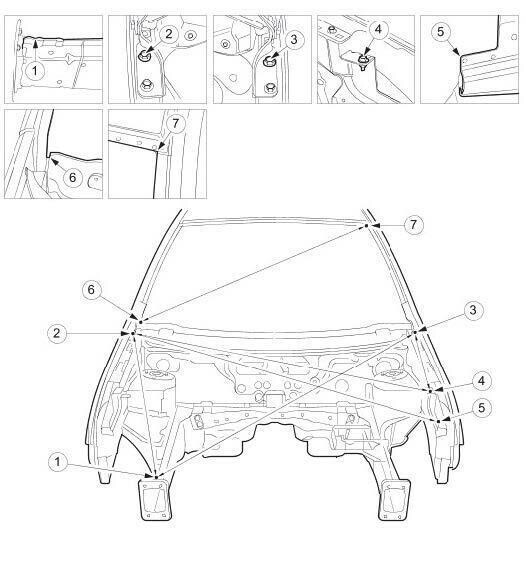 1
2
3
4
5
6
7
7
6
3
2
4
5
1