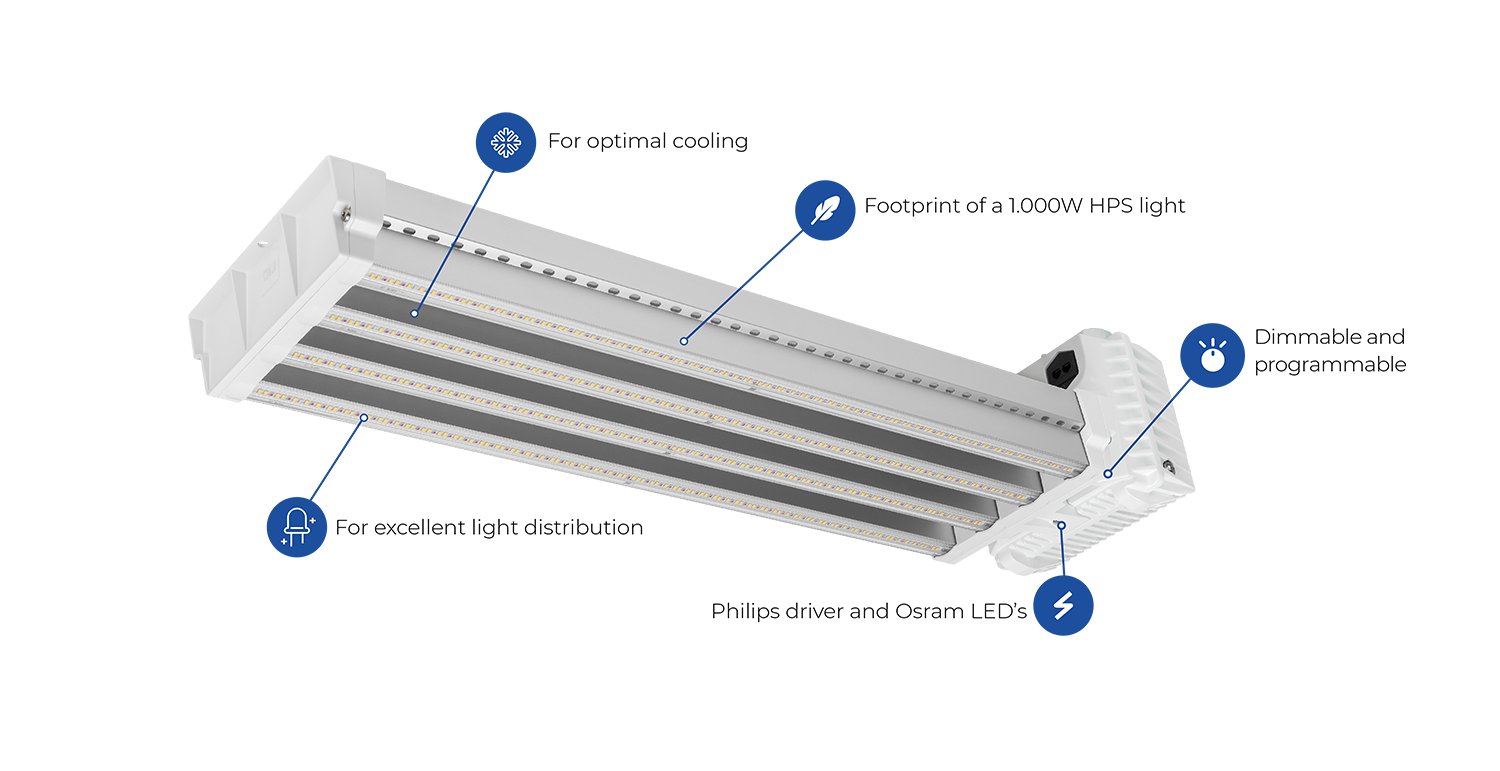 For optimal cooling

Footprint of a 1.000W HPS light

Dimmable and programmable

For excellent light distribution

Philips driver and Osram LED's