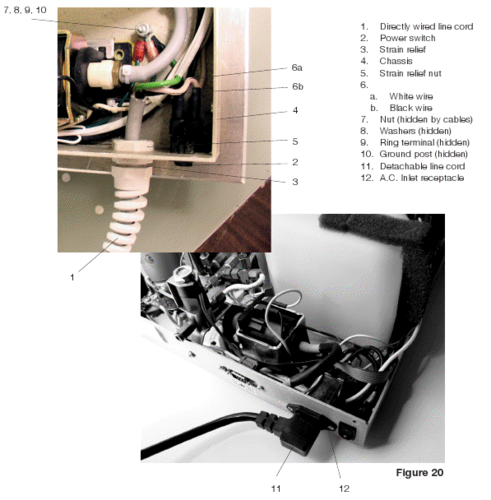 7, 8, 9, 10

6a

6b

4

5

2

3

1

1. Directly wired line cord
2. Power switch
3. Strain relief
4. Chassis
5. Strain relief nut
6.
a. White wire
b. Black wire
7. Nut (hidden by cables)
8. Washers (hidden)
9. Ring terminal (hidden)
10. Ground post (hidden)
11. Detachable line cord
12. A.C. Inlet receptacle

11

12

Figure 20