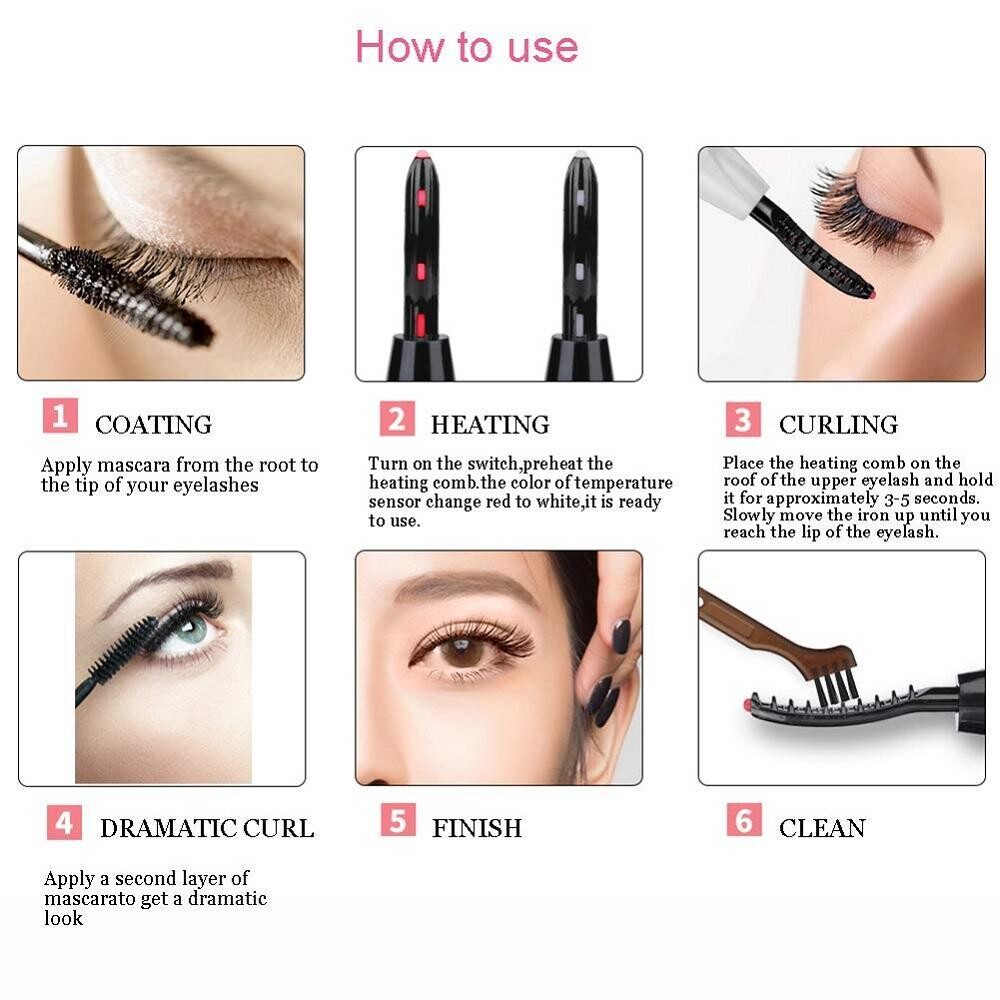 How to use

1 COATING

Apply mascara from the root to the tip of your eyelashes

2 HEATING

Turn on the switch,preheat the heating comb.the color of temperature sensor change red to white,it is ready to use.

3 CURLING

Place the heating comb on the roof of the upper eyelash and hold it for approximately 3-5 seconds. Slowly move the iron up until you reach the lip of the eyelash.

4 DRAMATIC CURL

Apply a second layer of mascarato get a dramatic look

5 FINISH

6 CLEAN