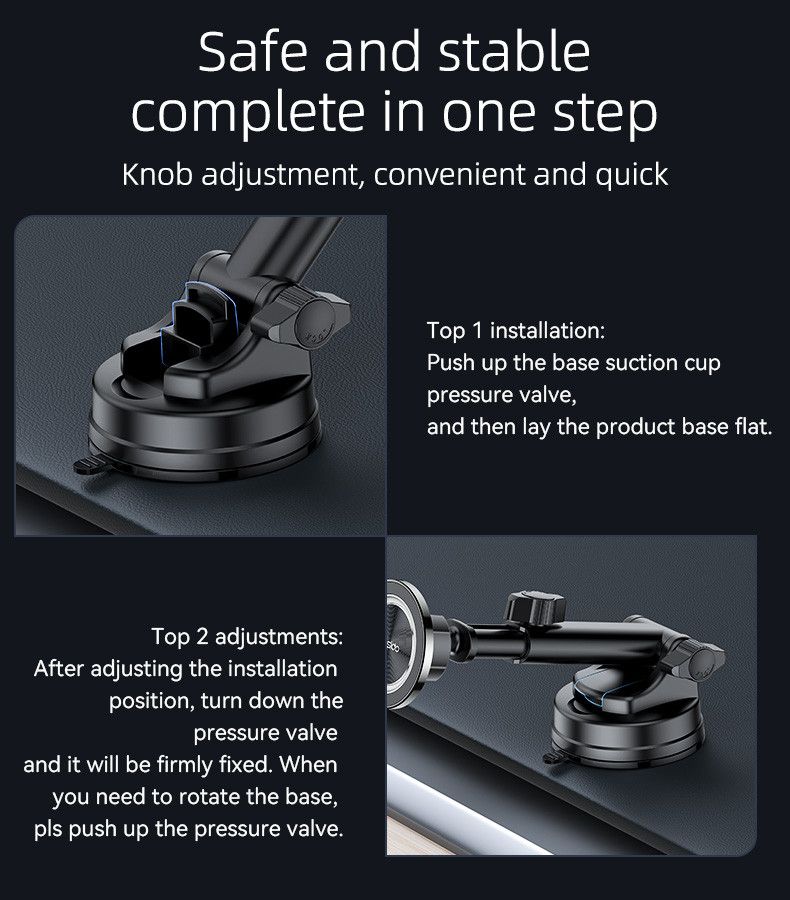 Safe and stable complete in one step

Knob adjustment, convenient and quick

Top 1 installation:
Push up the base suction cup pressure valve,
and then lay the product base flat.

Top 2 adjustments:
After adjusting the installation position, turn down the pressure valve
and it will be firmly fixed. When you need to rotate the base,
pls push up the pressure valve.