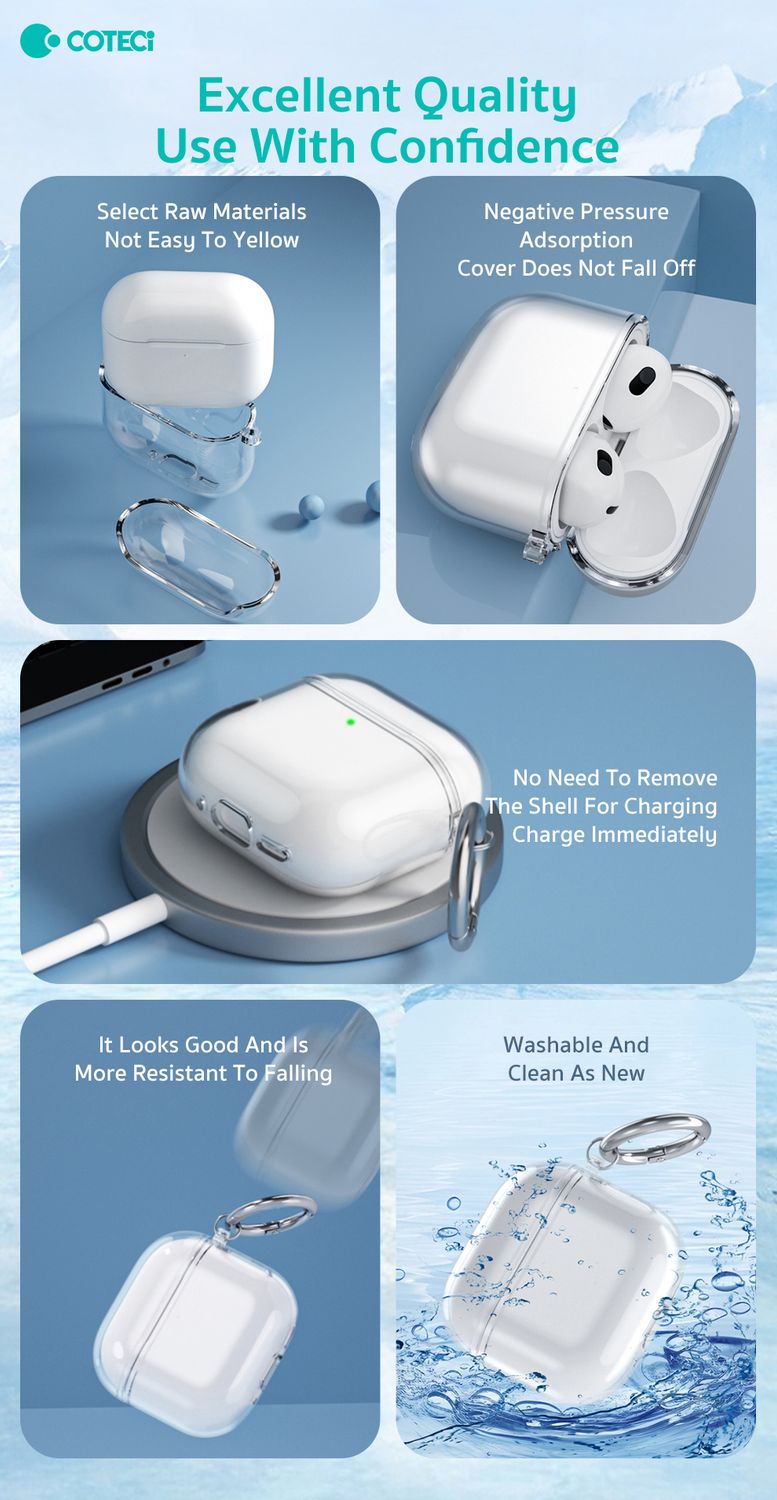 COTECi

Excellent Quality
Use With Confidence

Select Raw Materials
Not Easy To Yellow

Negative Pressure
Adsorption
Cover Does Not Fall Off

No Need To Remove
The Shell For Charging
Charge Immediately

It Looks Good And Is
More Resistant To Falling

Washable And
Clean As New