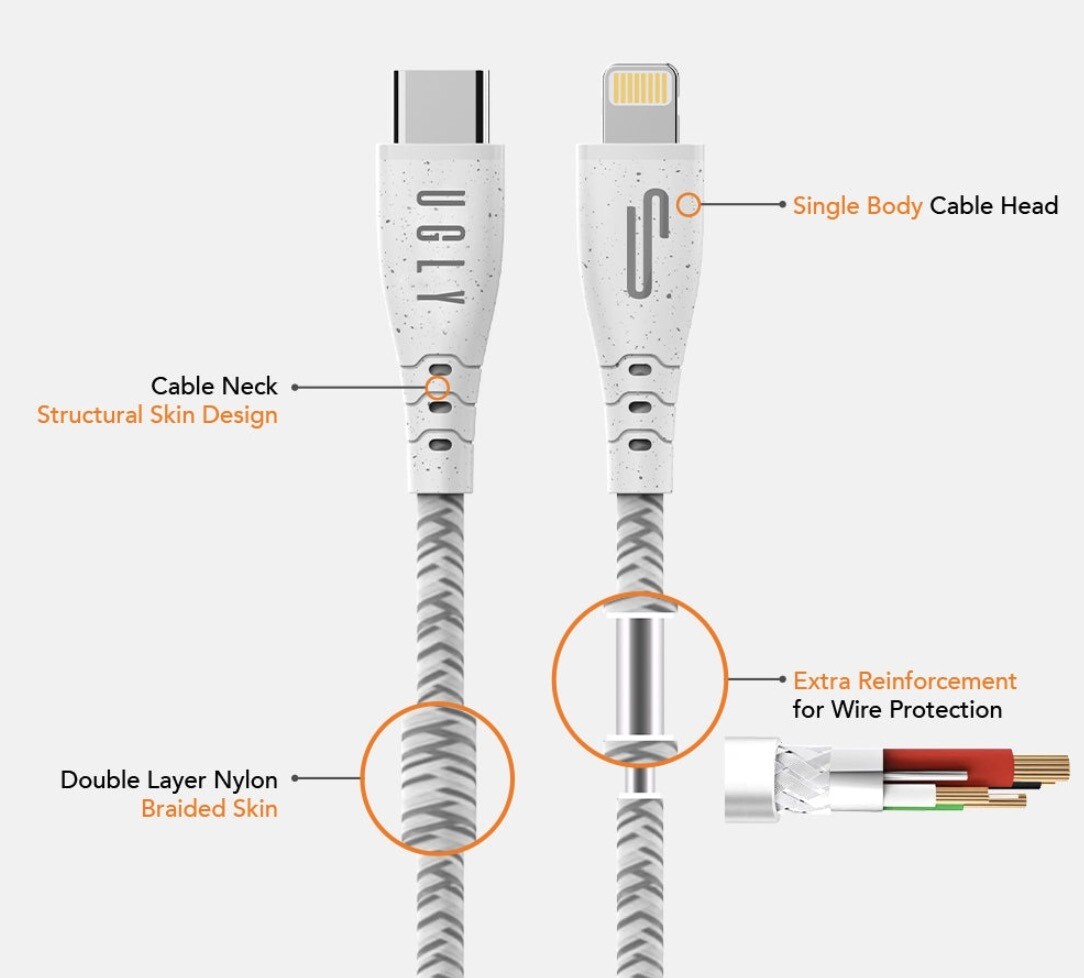 UGLY

Single Body Cable Head

Cable Neck
Structural Skin Design

Extra Reinforcement
for Wire Protection

Double Layer Nylon
Braided Skin