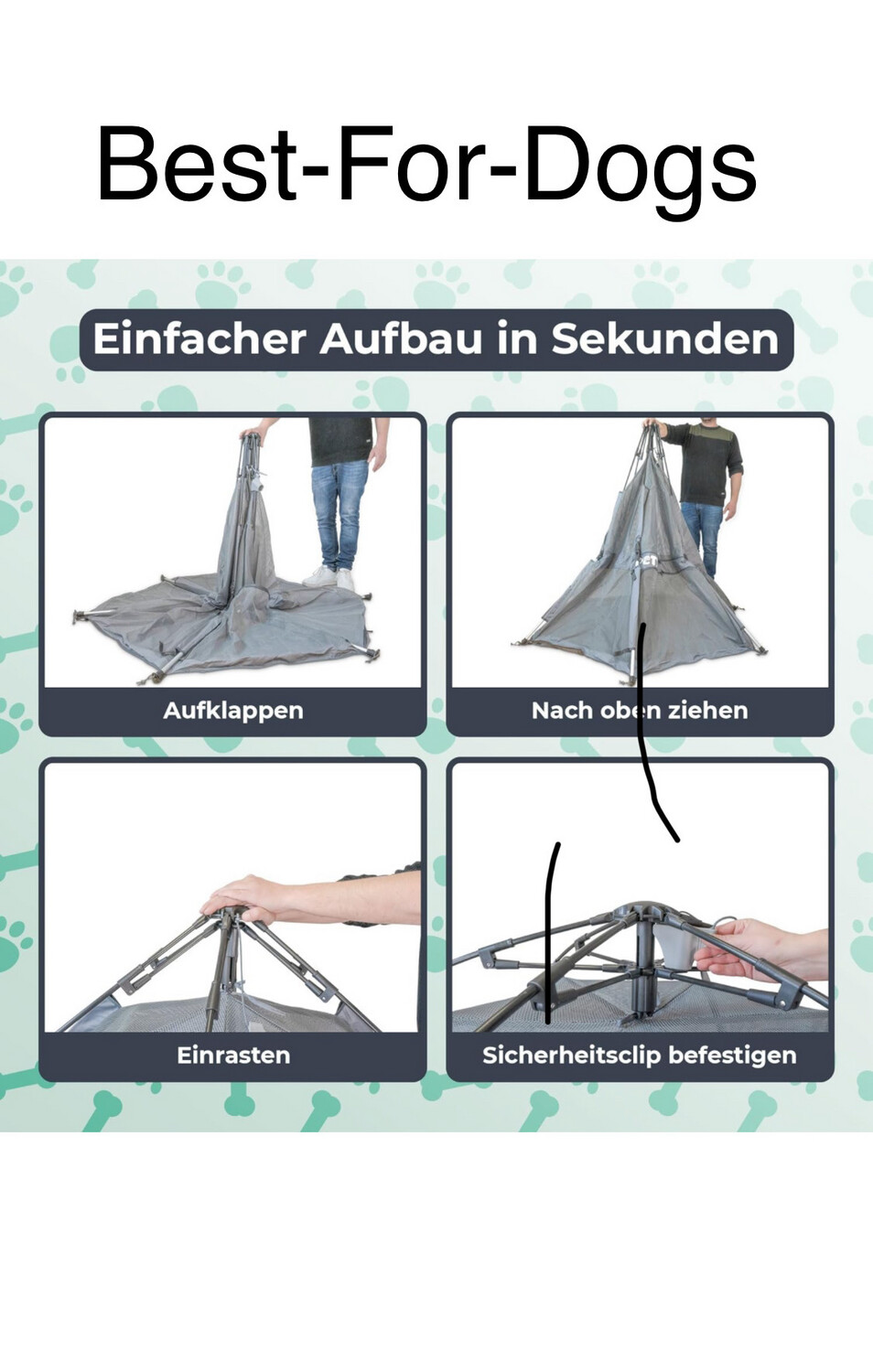 Best-For-Dogs

Einfacher Aufbau in Sekunden

Aufklappen

Nach oben ziehen

Einrasten

Sicherheitsclip befestigen