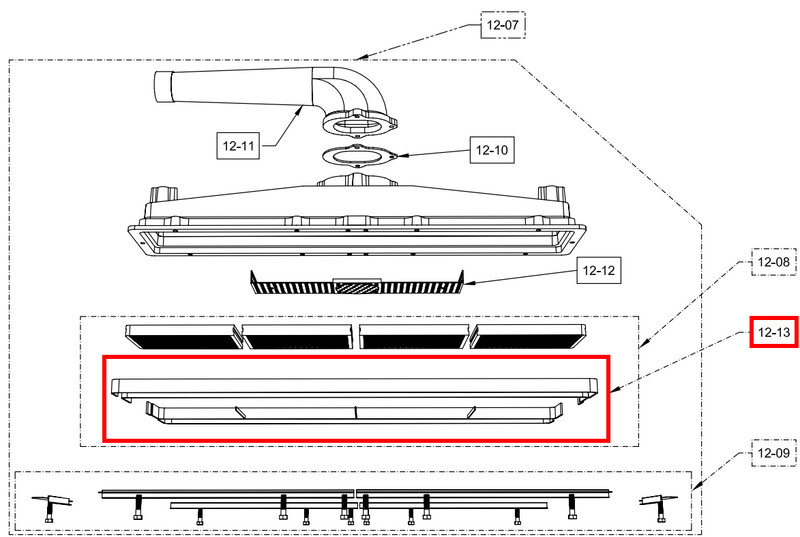 12-07

12-11

12-10

12-12

12-08

12-13

12-09