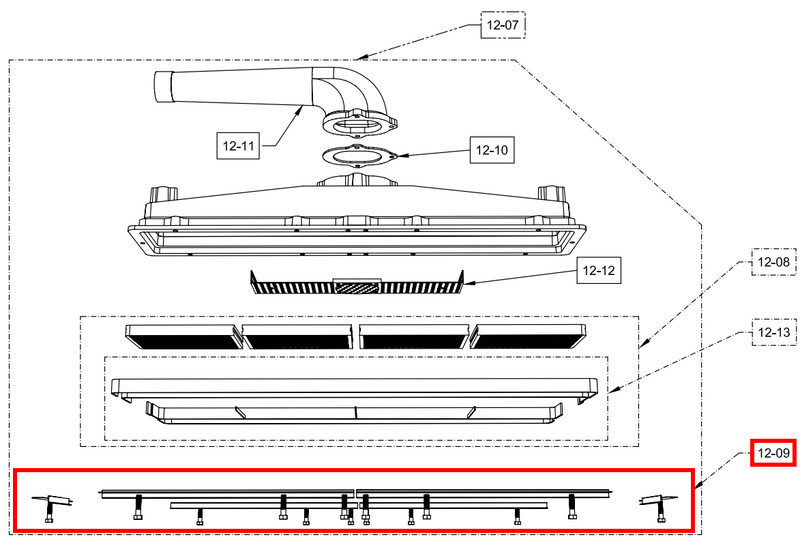 12-07

12-11

12-10

12-12

12-08

12-13

12-09