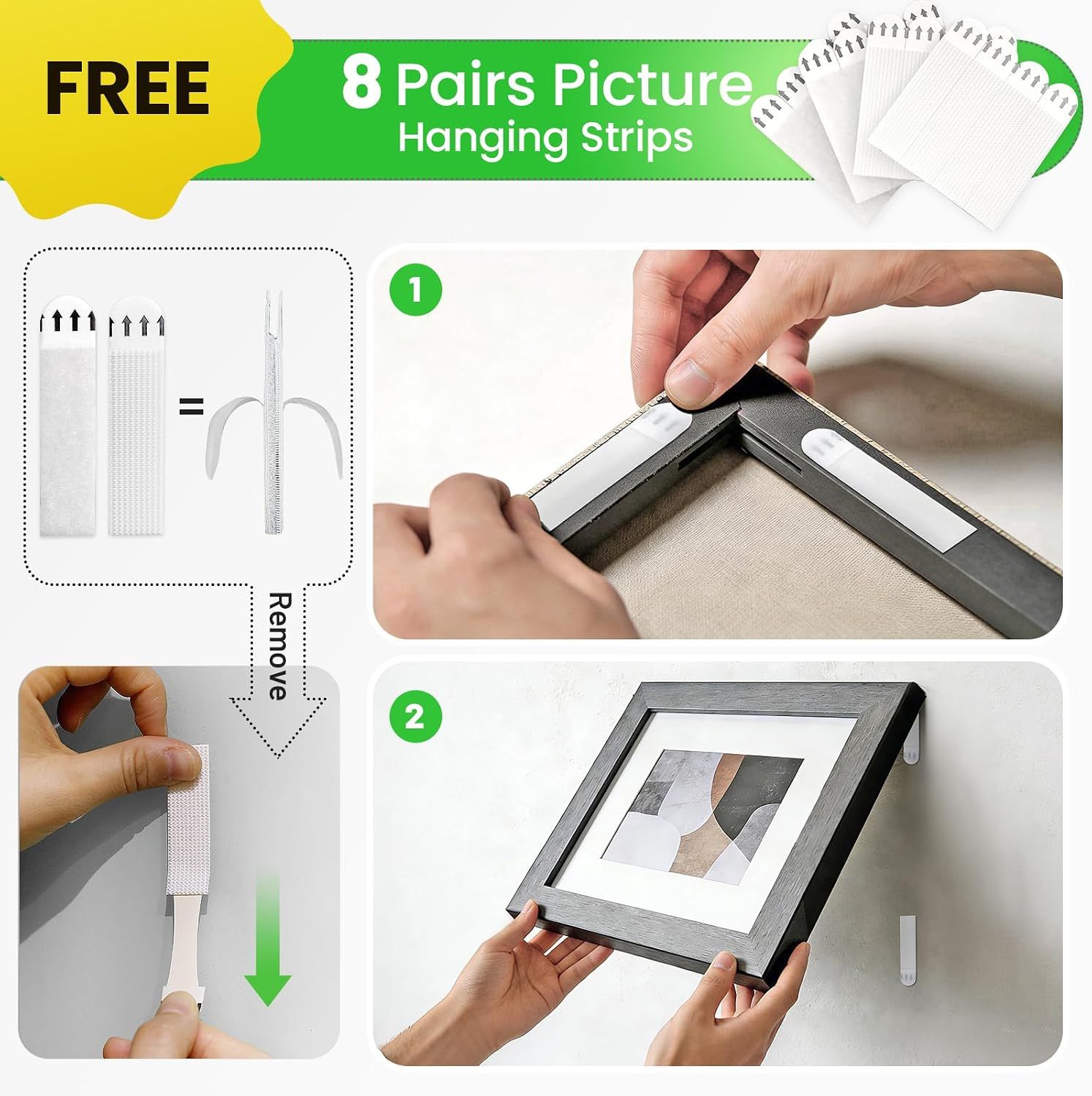 FREE

8 Pairs Picture Hanging Strips

=

Remove

1

2